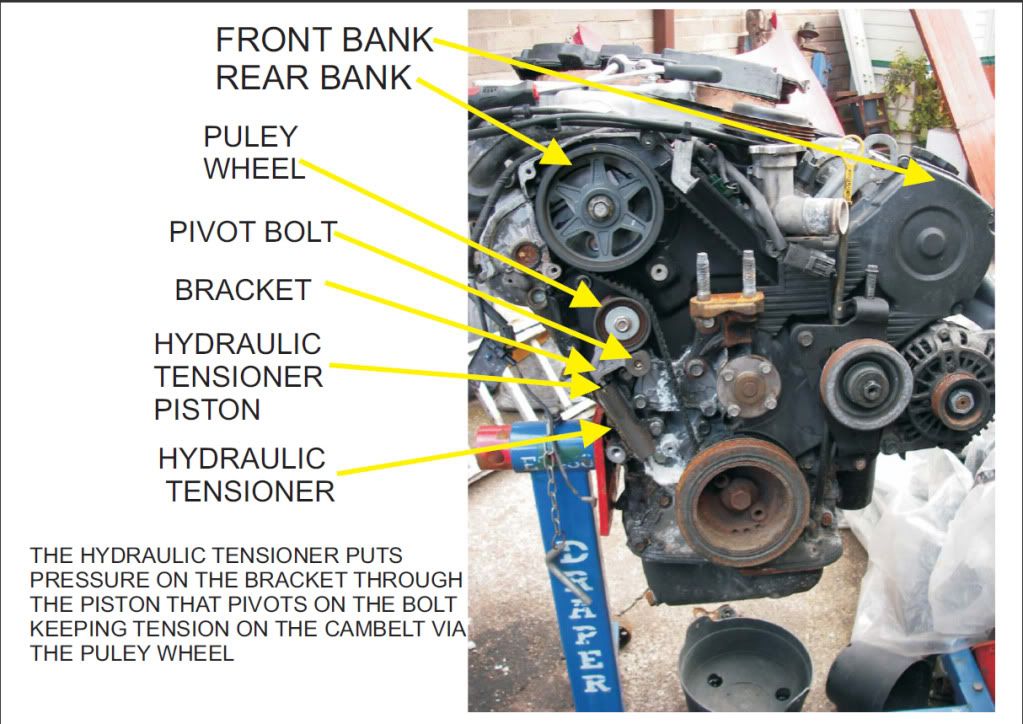 FRONT BANK
REAR BANK

PULEY
WHEEL

PIVOT BOLT

BRACKET

HYDRAULIC
TENSIONER
PISTON

HYDRAULIC
TENSIONER

THE HYDRAULIC TENSIONER PUTS PRESSURE ON THE BRACKET THROUGH THE PISTON THAT PIVOTS ON THE BOLT KEEPING TENSION ON THE CAMBELT VIA THE PULEY WHEEL

DRAPER